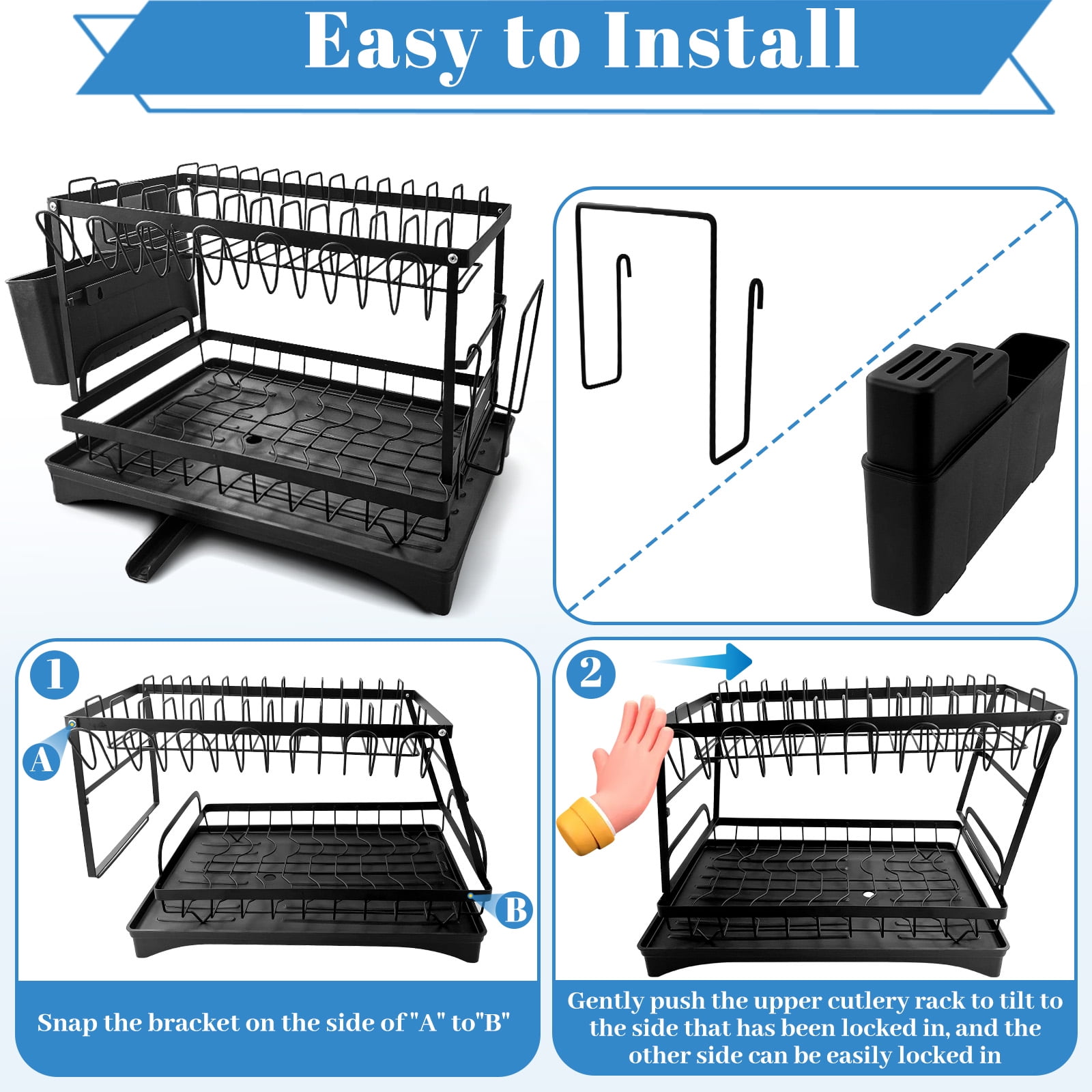 Easy to Install

1

A

B

Snap the bracket on the side of "A" to"B"

2

Gently push the upper cutlery rack to tilt to the side that has been locked in, and the other side can be easily locked in