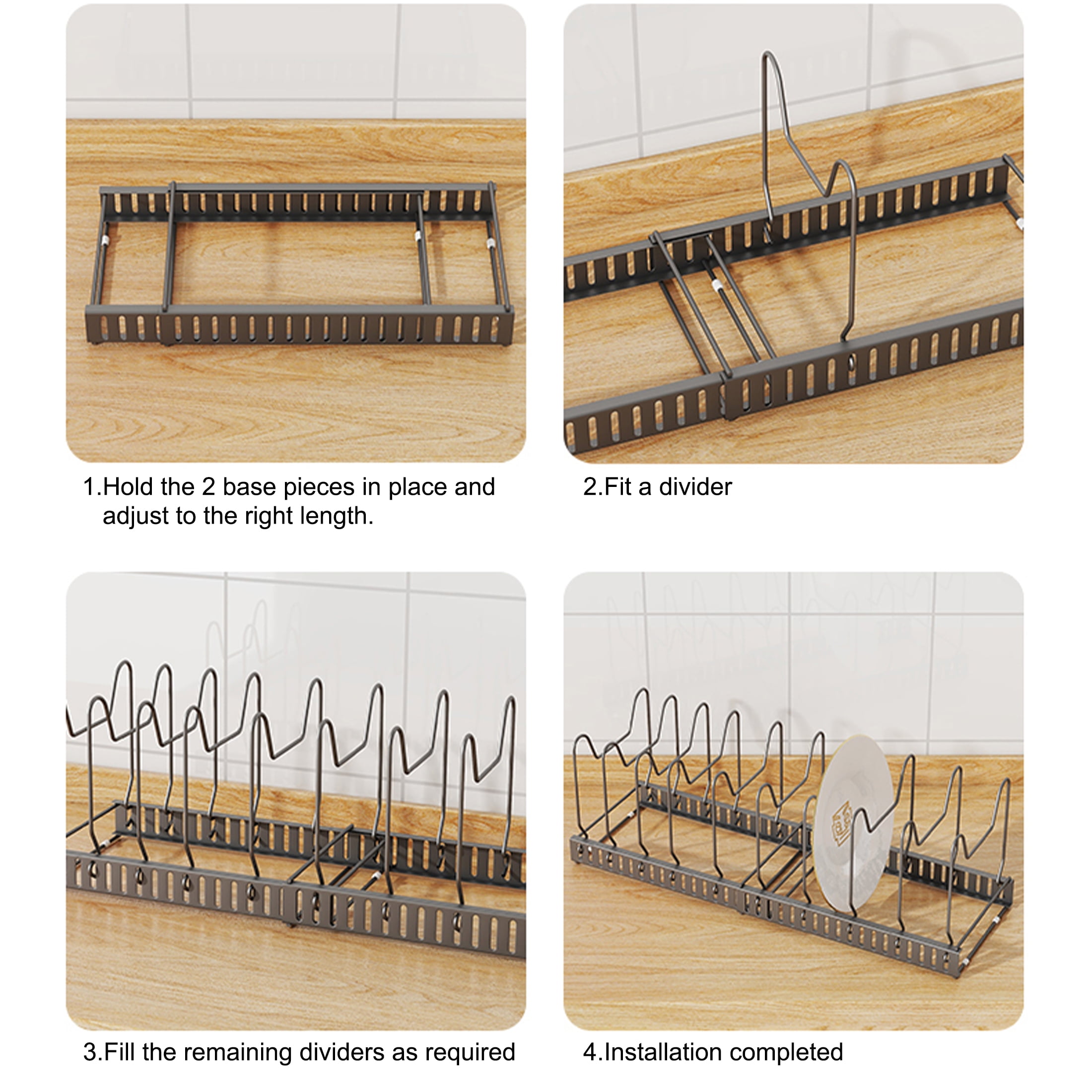 1.Hold the 2 base pieces in place and adjust to the right length.

2.Fit a divider

3.Fill the remaining dividers as required

4.Installation completed